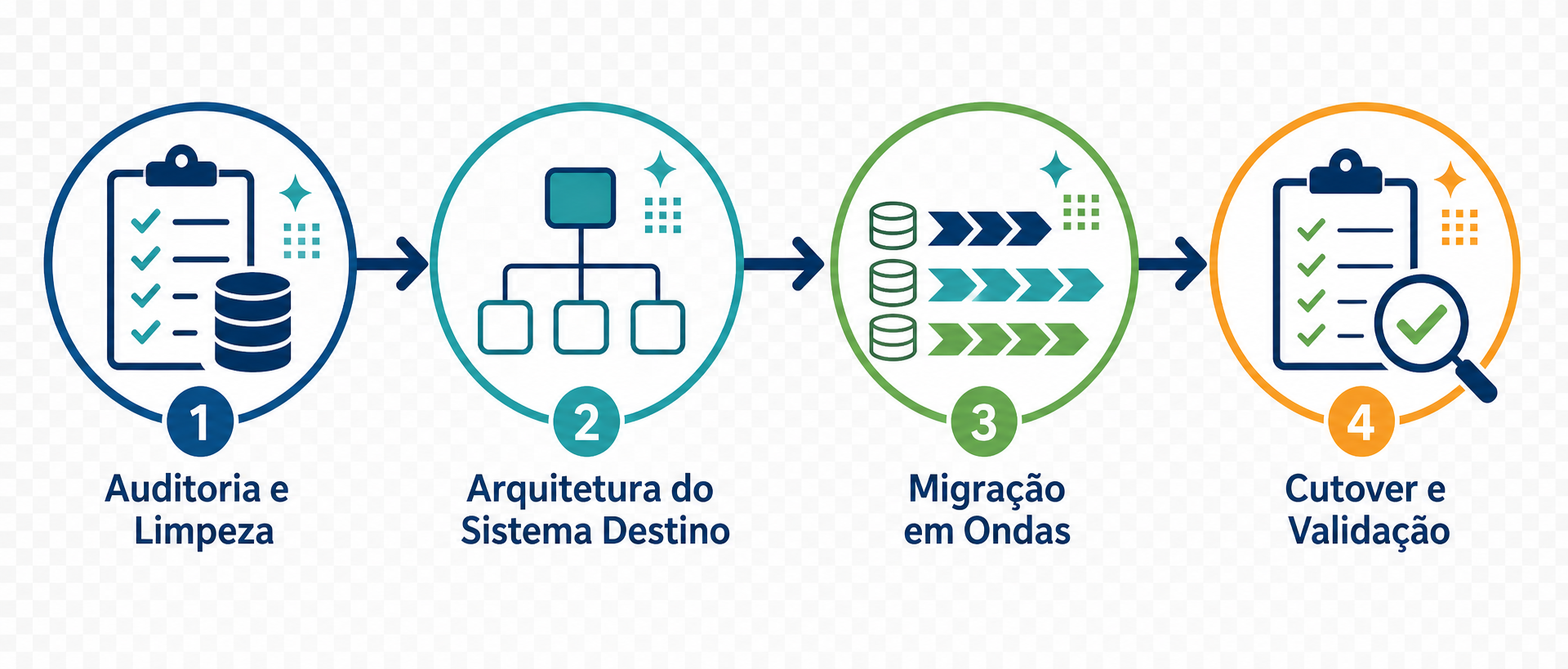 1
Auditoria e Limpeza

2
Arquitetura do Sistema Destino

3
Migração em Ondas

4
Cutover e Validação